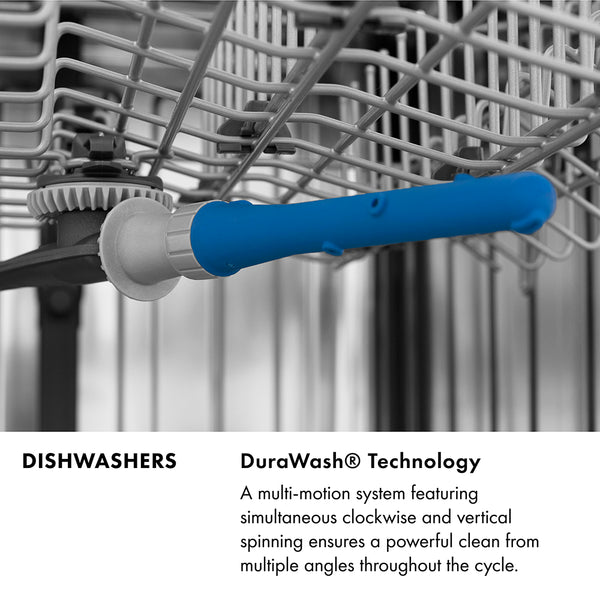 DISHWASHERS

DuraWash® Technology

A multi-motion system featuring simultaneous clockwise and vertical spinning ensures a powerful clean from multiple angles throughout the cycle.