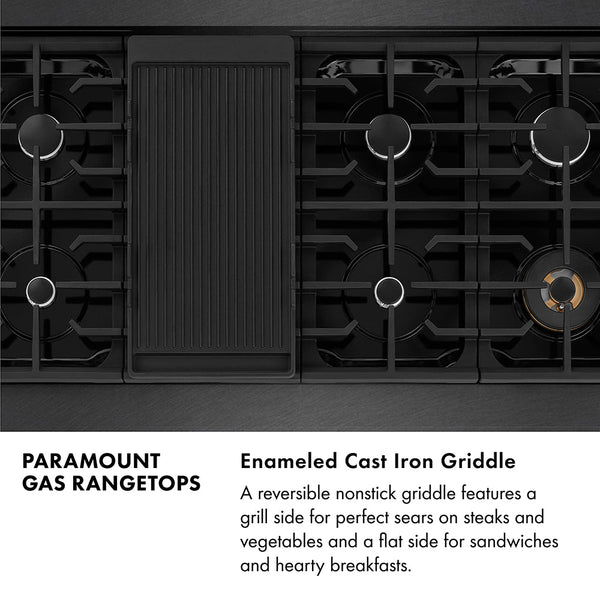 PARAMOUNT
GAS RANGETOPS

Enameled Cast Iron Griddle

A reversible nonstick griddle features a grill side for perfect sears on steaks and vegetables and a flat side for sandwiches and hearty breakfasts.