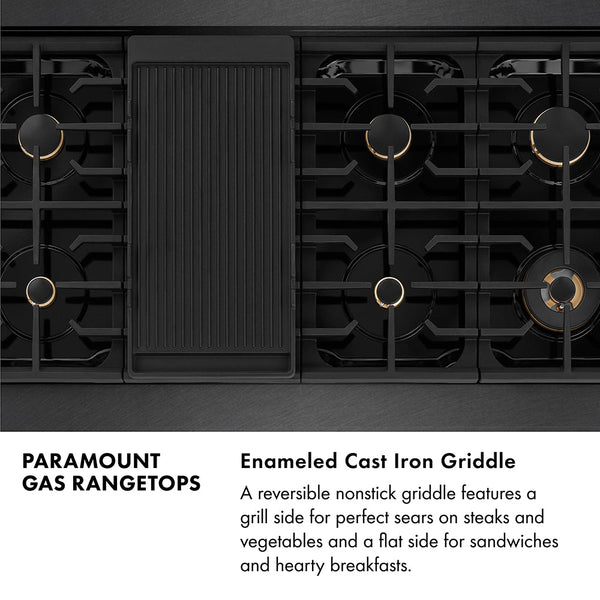 PARAMOUNT GAS RANGETOPS

Enameled Cast Iron Griddle

A reversible nonstick griddle features a grill side for perfect sears on steaks and vegetables and a flat side for sandwiches and hearty breakfasts.