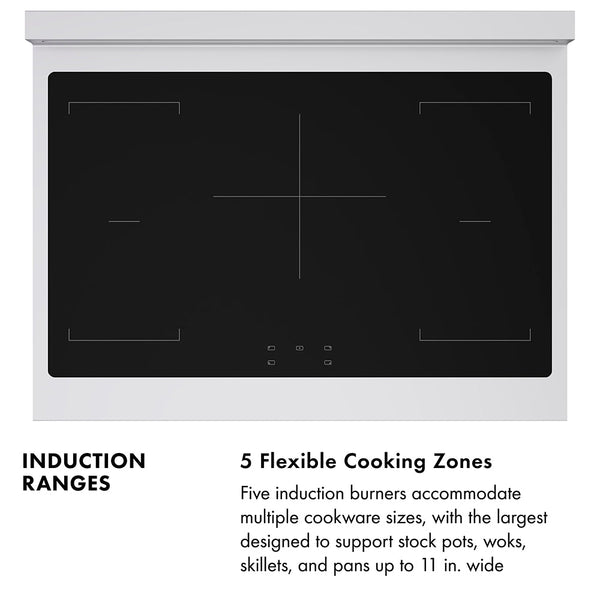 INDUCTION RANGES

5 Flexible Cooking Zones

Five induction burners accommodate multiple cookware sizes, with the largest designed to support stock pots, woks, skillets, and pans up to 11 in. wide