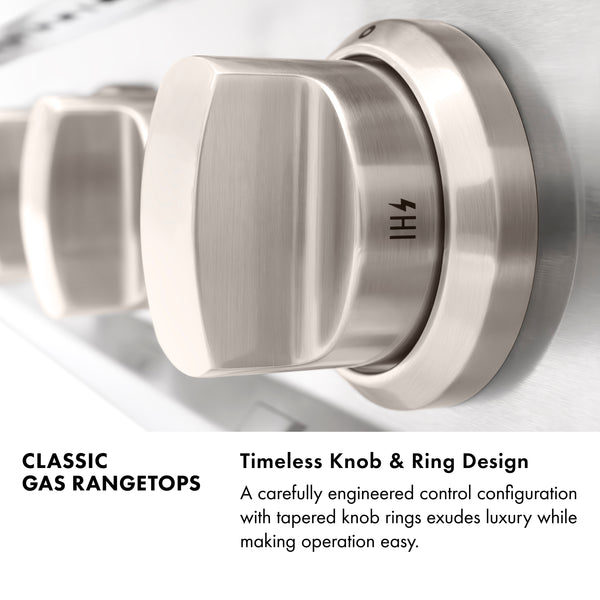 HI

CLASSIC
GAS RANGETOPS

Timeless Knob & Ring Design

A carefully engineered control configuration with tapered knob rings exudes luxury while making operation easy.