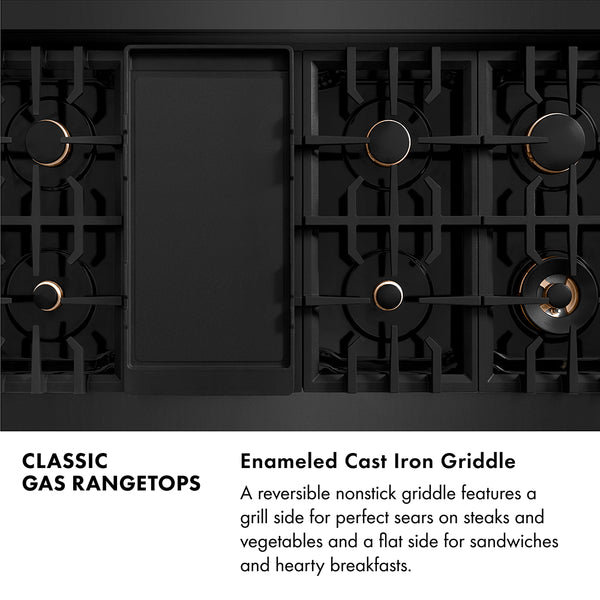 CLASSIC
GAS RANGETOPS

Enameled Cast Iron Griddle

A reversible nonstick griddle features a grill side for perfect sears on steaks and vegetables and a flat side for sandwiches and hearty breakfasts.