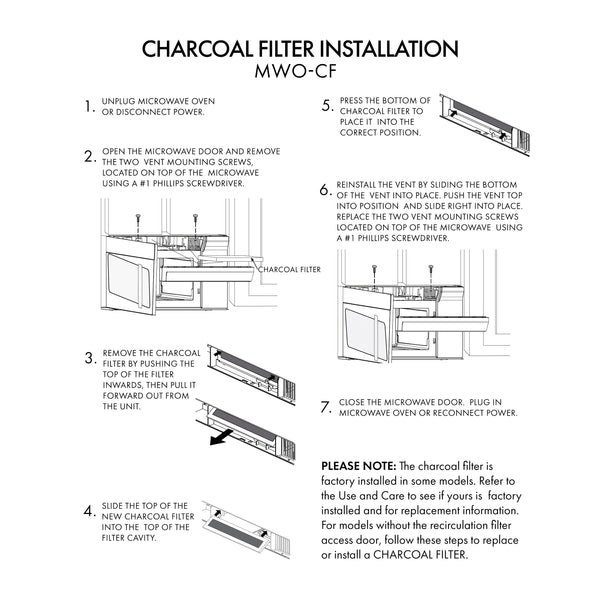 CHARCOAL FILTER INSTALLATION
MWO-CF

1. UNPLUG MICROWAVE OVEN OR DISCONNECT POWER.

2. OPEN THE MICROWAVE DOOR AND REMOVE THE TWO VENT MOUNTING SCREWS, LOCATED ON TOP OF THE MICROWAVE USING A #1 PHILLIPS SCREWDRIVER.

CHARCOAL FILTER

3. REMOVE THE CHARCOAL FILTER BY PUSHING THE TOP OF THE FILTER INWARDS, THEN PULL IT FORWARD OUT FROM THE UNIT.

4. SLIDE THE TOP OF THE NEW CHARCOAL FILTER INTO THE TOP OF THE FILTER CAVITY.

5. PRESS THE BOTTOM OF CHARCOAL FILTER TO PLACE IT INTO THE CORRECT POSITION.

6. REINSTALL THE VENT BY SLIDING THE BOTTOM OF THE VENT INTO PLACE. PUSH THE VENT TOP INTO POSITION AND SLIDE RIGHT INTO PLACE. REPLACE THE TWO VENT MOUNTING SCREWS LOCATED ON TOP OF THE MICROWAVE USING A #1 PHILLIPS SCREWDRIVER.

7. CLOSE THE MICROWAVE DOOR. PLUG IN MICROWAVE OVEN OR RECONNECT POWER.

PLEASE NOTE: The charcoal filter is factory installed in some models. Refer to the Use and Care to see if yours is factory installed and for replacement information. For models without the recirculation filter access door, follow these steps to replace or install a CHARCOAL FILTER.